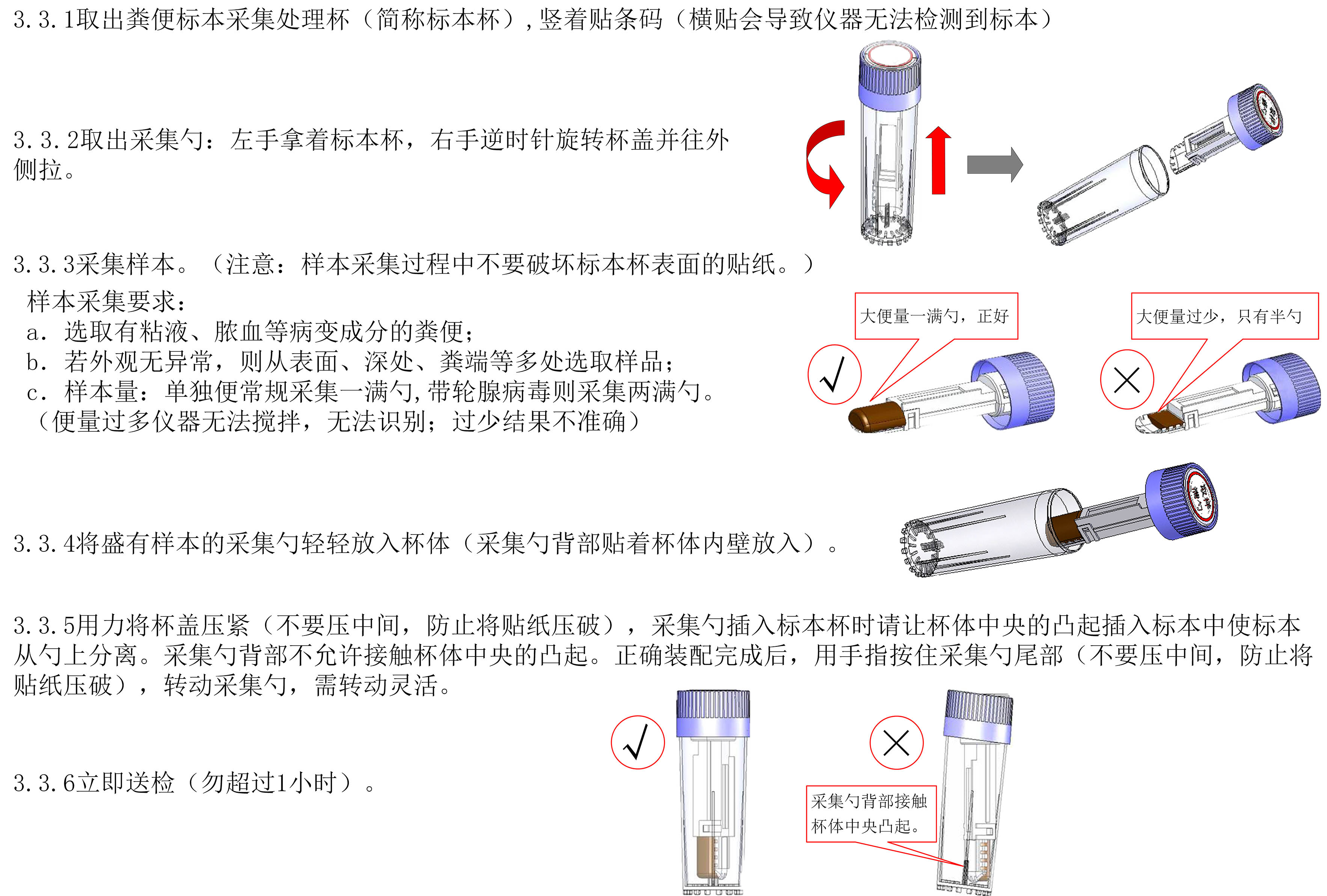 3.3.1取出粪便标本采集处理杯（简称标本杯），竖着贴条码（横贴会导致仪器无法检测到标本）

3.3.2取出采集勺：左手拿着标本杯，右手逆时针旋转杯盖并往外侧拉。

3.3.3采集样本。（注意：样本采集过程中不要破坏标本杯表面的贴纸。）

样本采集要求：
a. 选取有粘液、脓血等病变成分的粪便；
b. 若外观无异常，则从表面、深处、粪端等多处选取样品；
c. 样本量：单独便常规采集一满勺，带轮腺病毒则采集两满勺。
（便量过多仪器无法搅拌，无法识别；过少结果不准确）

大便量一满勺，正好

√

大便量过少，只有半勺

×

3.3.4将盛有样本的采集勺轻轻放入杯体（采集勺背部贴着杯体内壁放入）。

3.3.5用力将杯盖压紧（不要压中间，防止将贴纸压破），采集勺插入标本杯时请让杯体中央的凸起插入标本中使标本从勺上分离。采集勺背部不允许接触杯体中央的凸起。正确装配完成后，用手指按住采集勺尾部（不要压中间，防止将贴纸压破），转动采集勺，需转动灵活。

3.3.6立即送检（勿超过1小时）。

√

×

采集勺背部接触杯体中央凸起。